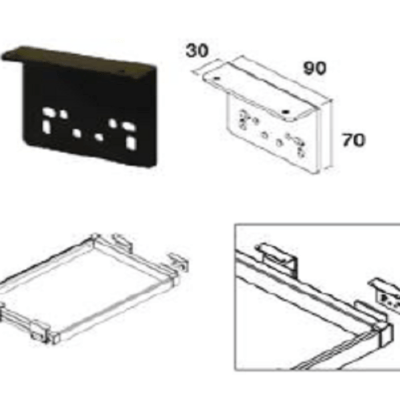 30
90
70